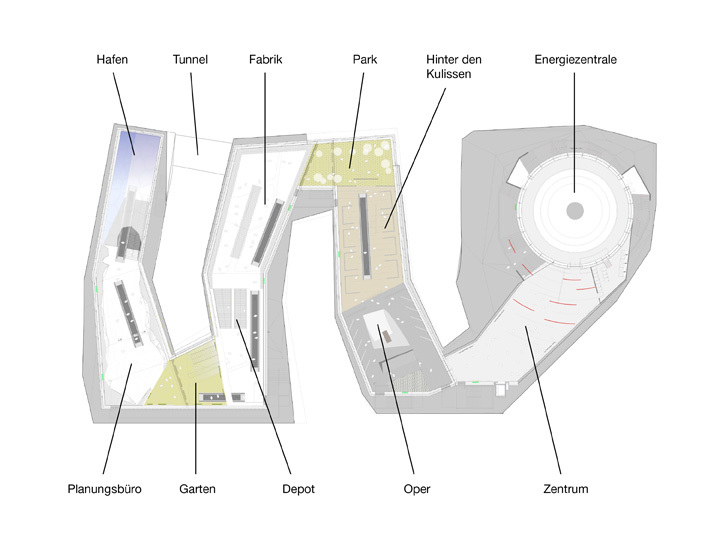 Hafen
Tunnel
Fabrik
Park
Hinter den Kulissen
Energiezentrale

Planungsbüro
Garten
Depot
Oper
Zentrum