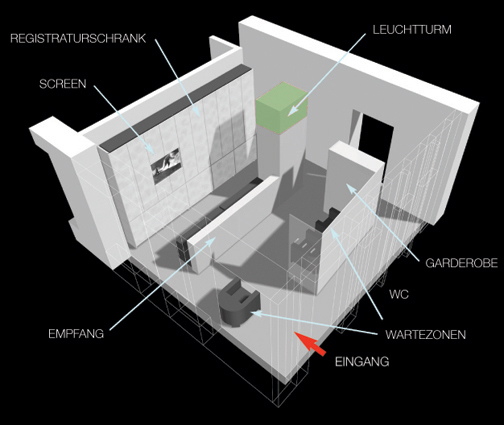 REGISTRATURSCHRANK

LEUCHTTURM

SCREEN

GARDEROBE

WC

EMPFANG

WARTEZONEN

EINGANG