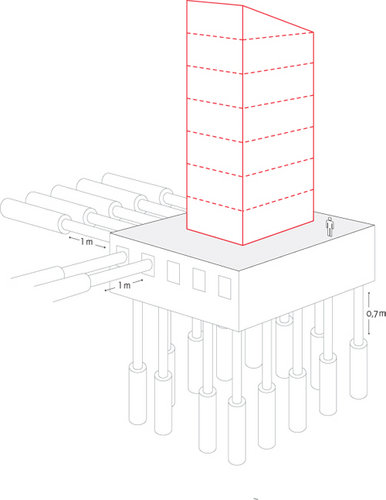 1 m
1 m
0,7m